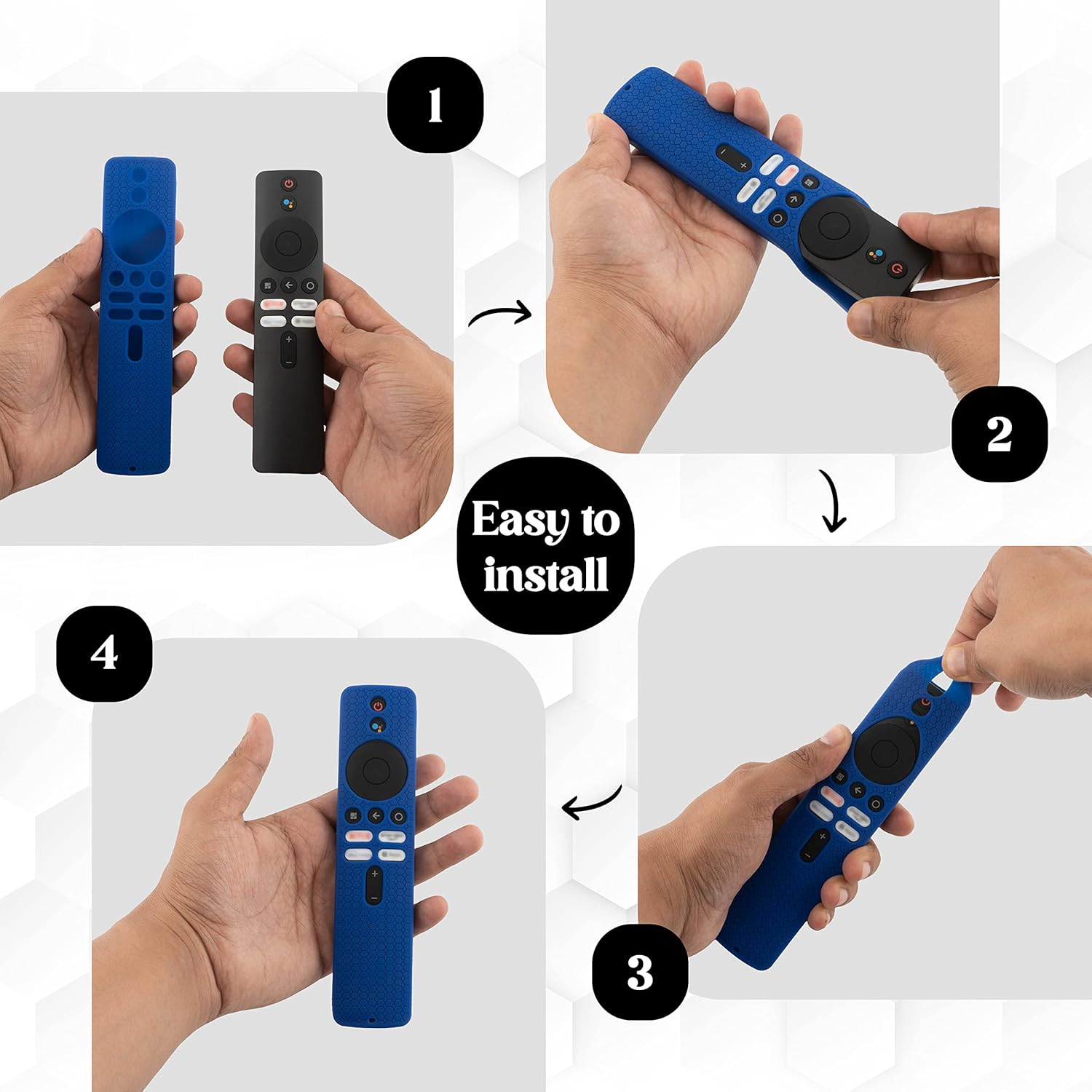 1

2

Easy to install

4

3