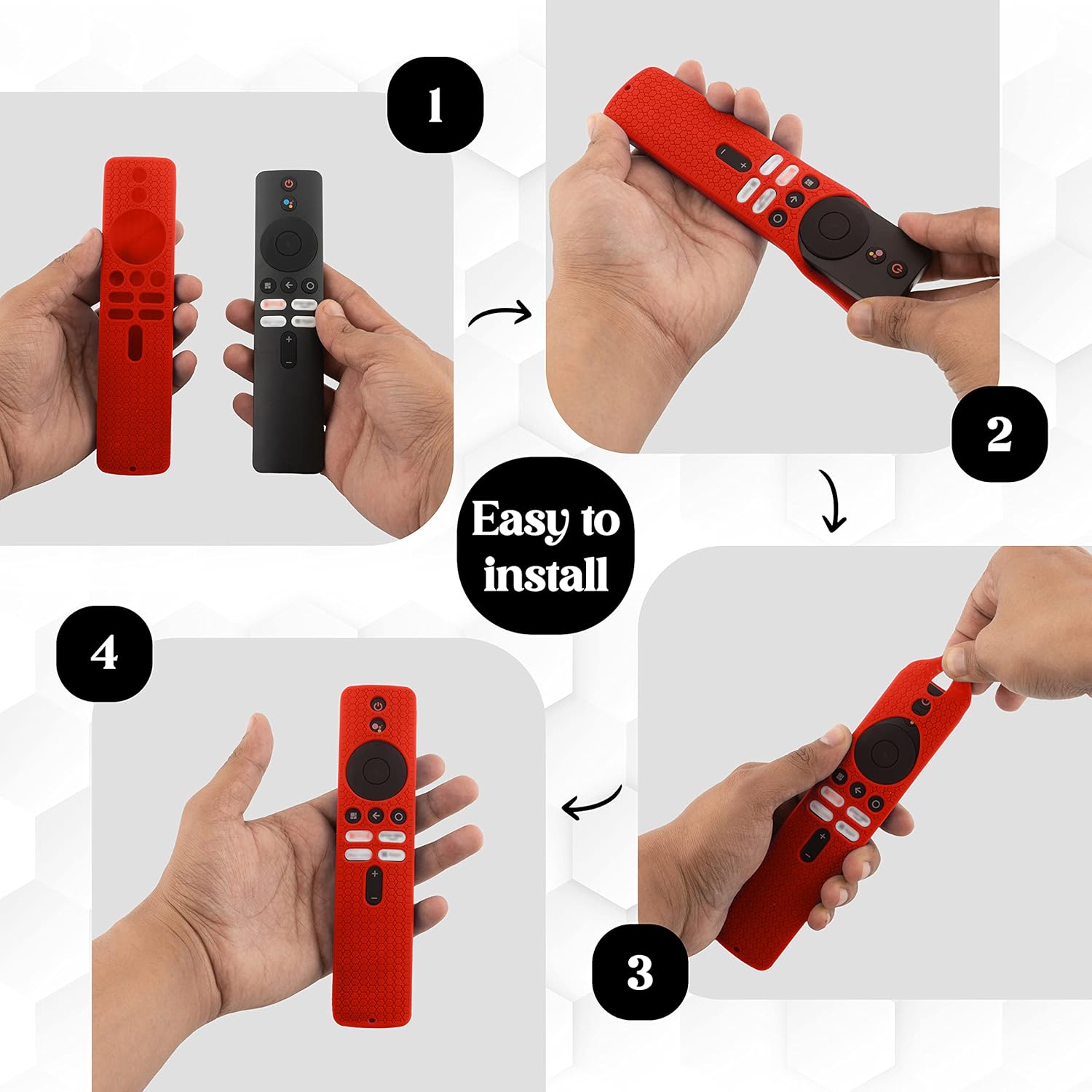 1

2

Easy to install

4

3