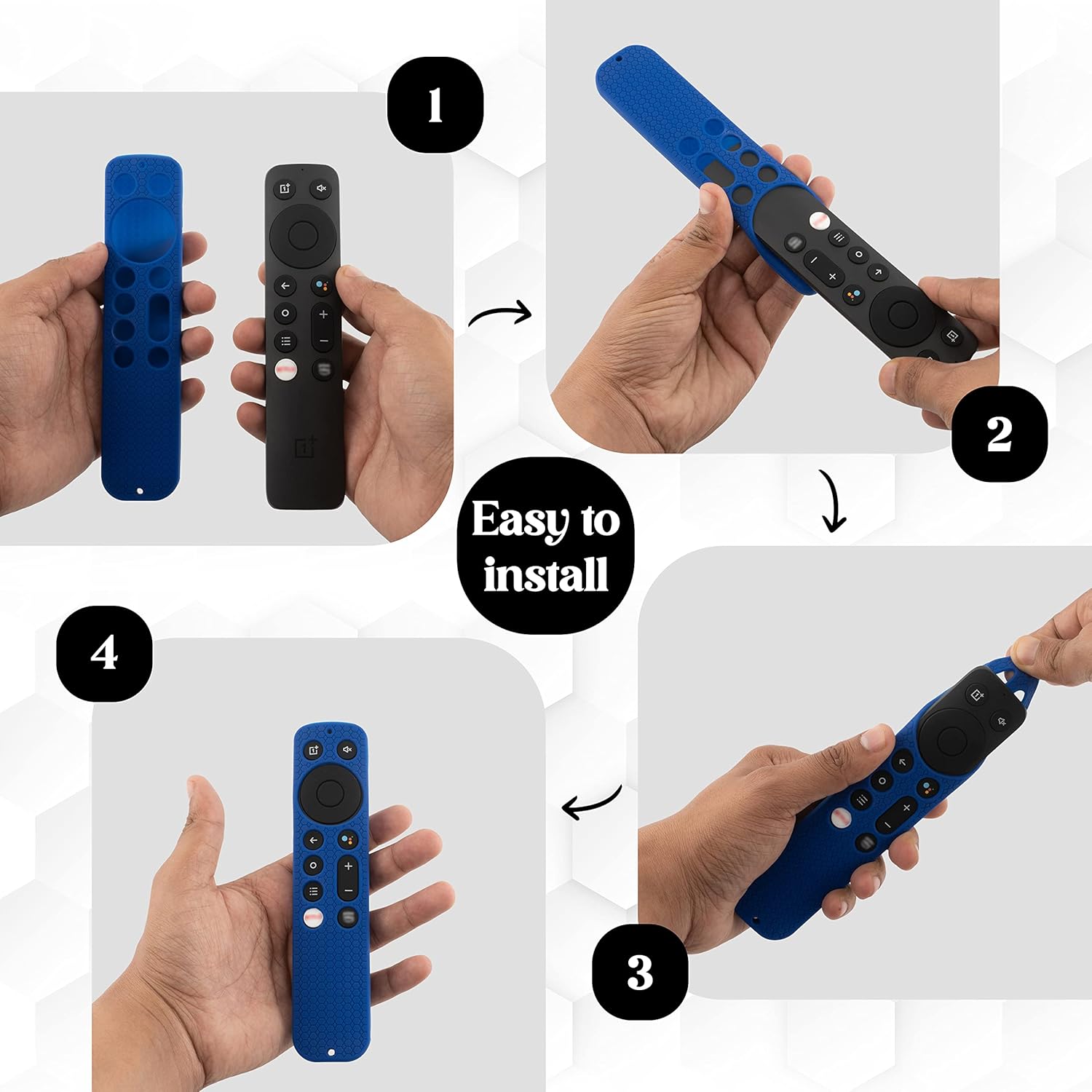 1

2

Easy to install

4

3