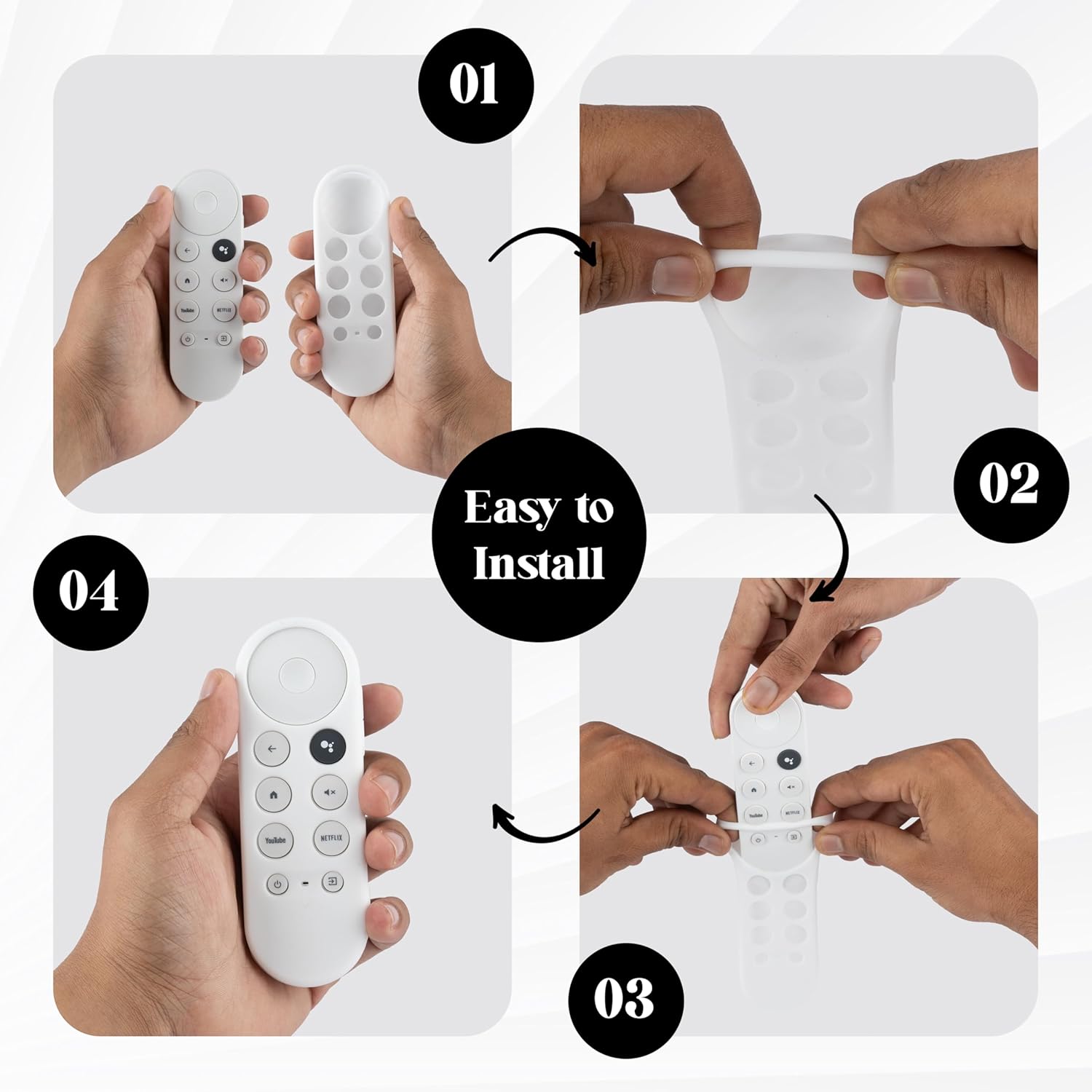 01

YouTube NETFLIX

02

Easy to Install

04

YouTube NETFLIX

YouTube NETFLIX

03