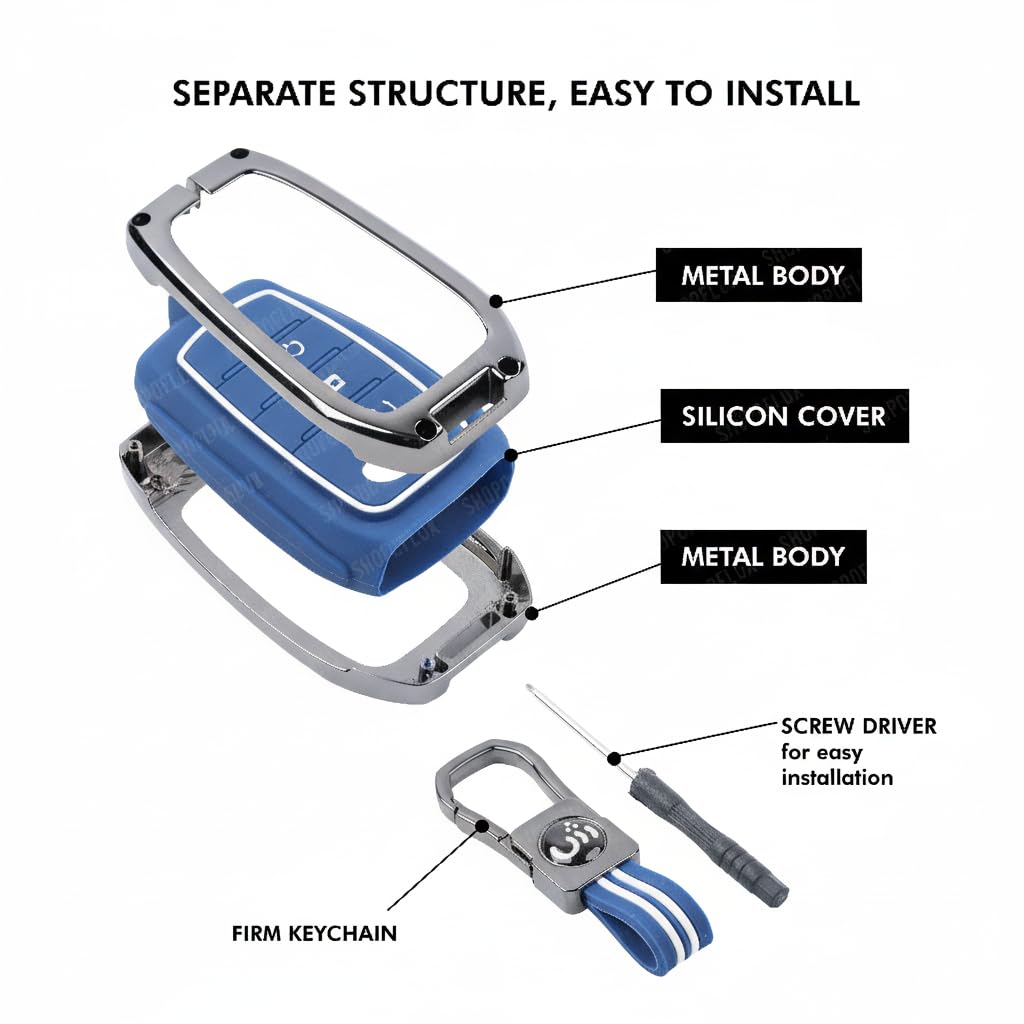 SEPARATE STRUCTURE, EASY TO INSTALL

METAL BODY

SILICON COVER

METAL BODY

SCREW DRIVER for easy installation

FIRM KEYCHAIN