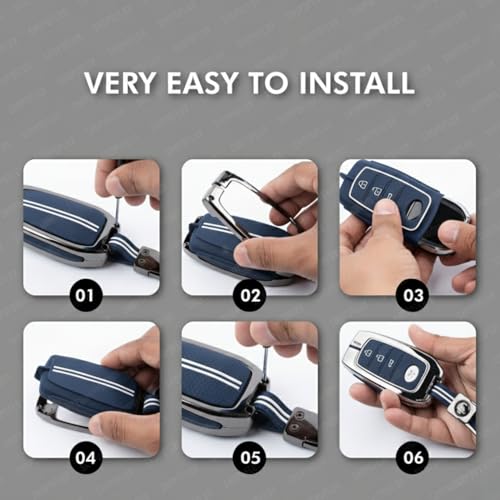 VERY EASY TO INSTALL

01

02

03

04

05

06